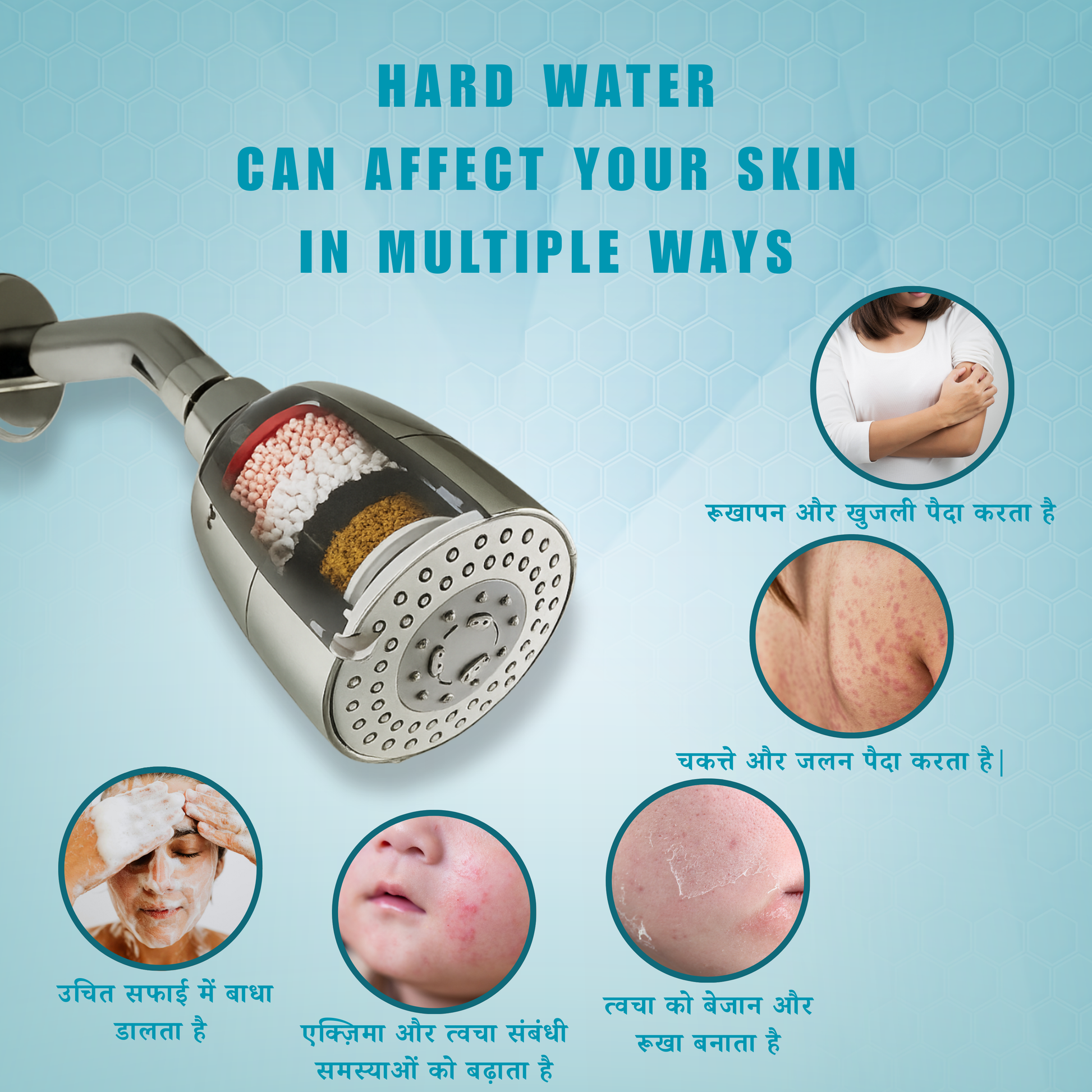 HARD WATER
CAN AFFECT YOUR SKIN
IN MULTIPLE WAYS

रूखापन और खुजली पैदा करता है

चकत्ते और जलन पैदा करता है|

उचित सफाई में बाधा डालता है

एक्ज़िमा और त्वचा संबंधी समस्याओं को बढ़ाता है

त्वचा को बेजान और रूखा बनाता है